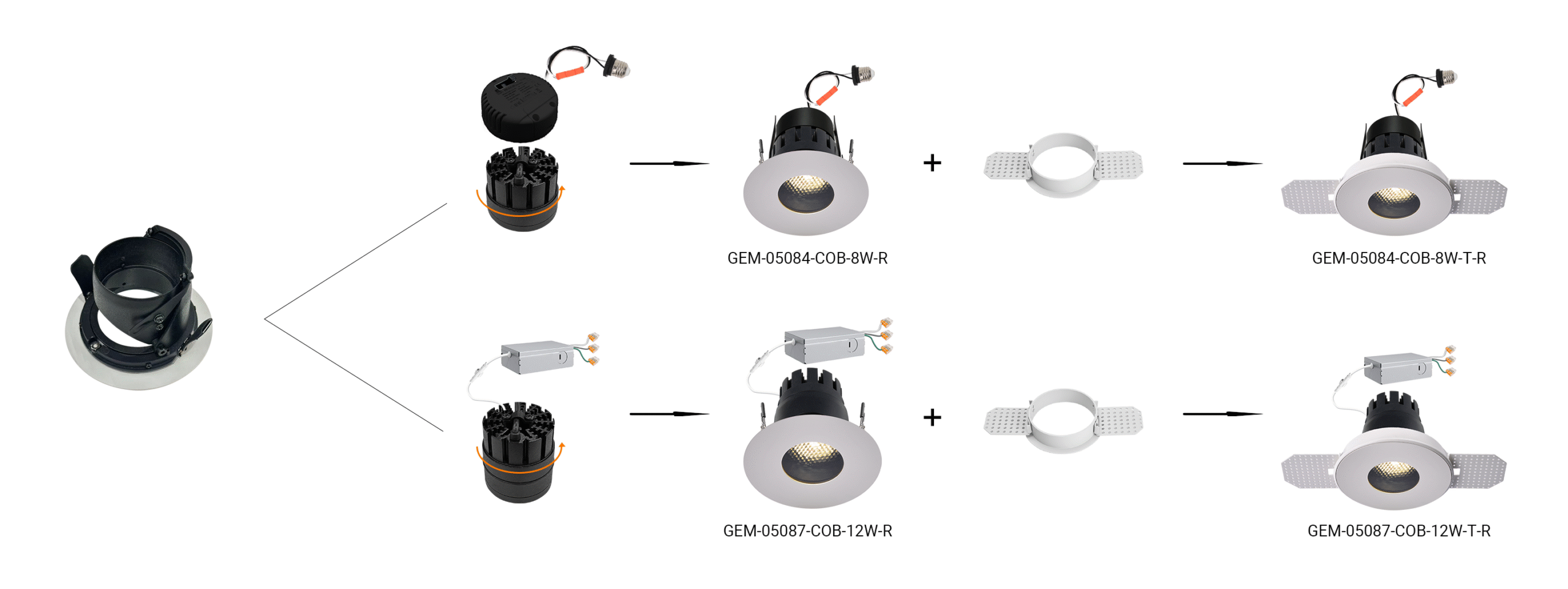 +

GEM-05084-COB-8W-R

GEM-05084-COB-8W-T-R

+

GEM-05087-COB-12W-R

GEM-05087-COB-12W-T-R